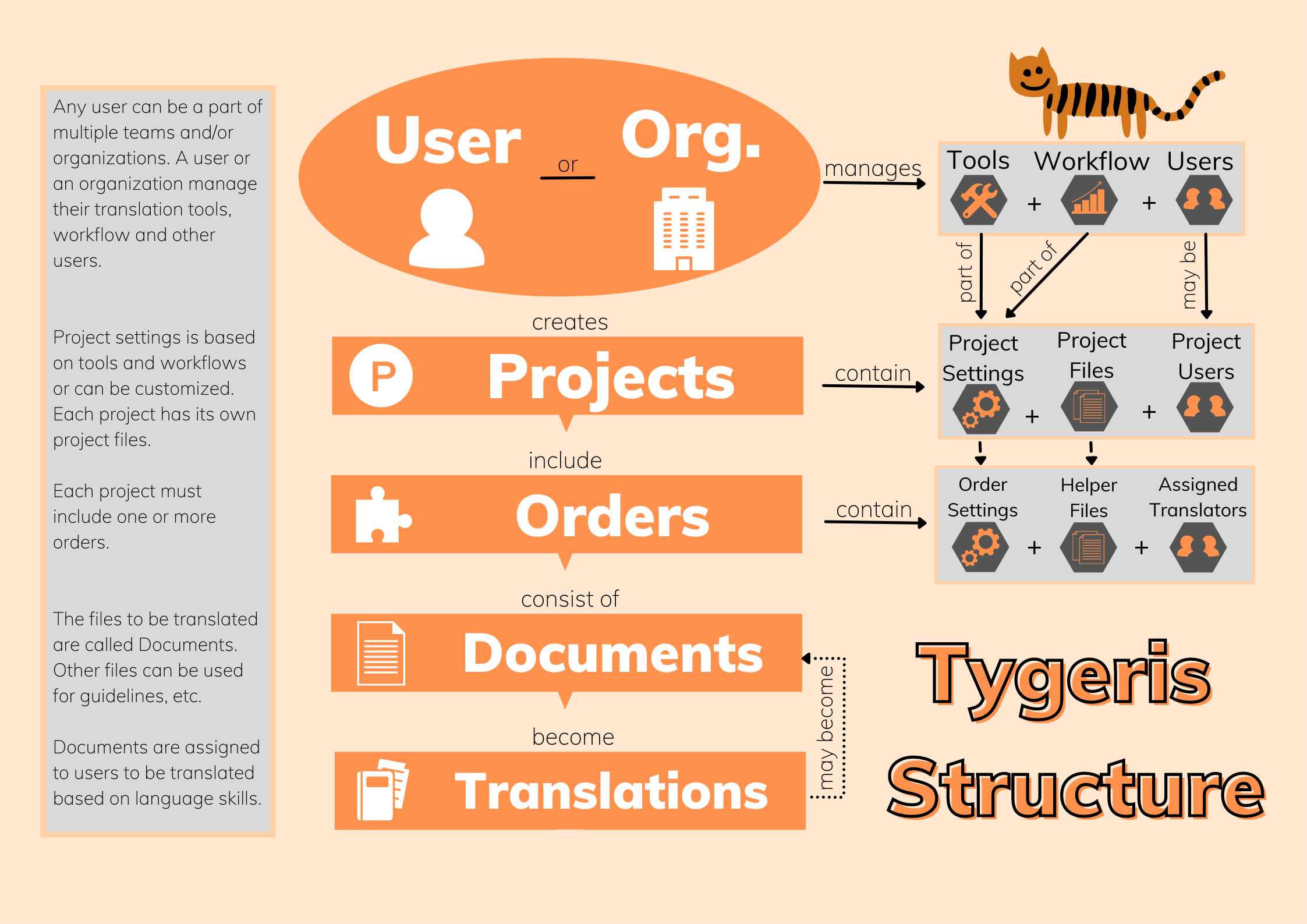 Any user can be a part of multiple teams and/or organizations. A user or an organization manage their translation tools, workflow and other users.

Project settings is based on tools and workflows or can be customized. Each project has its own project files.

Each project must include one or more orders.

The files to be translated are called Documents. Other files can be used for guidelines, etc.

Documents are assigned to users to be translated based on language skills.

User or Org.

manages

Tools + Workflow + Users

part of

part of

may be

creates

P Projects

contain

Project Settings + Project Files + Project Users

include

Orders

contain

Order Settings + Helper Files + Assigned Translators

consist of

Documents

become

Translations

may become

Tygeris Structure